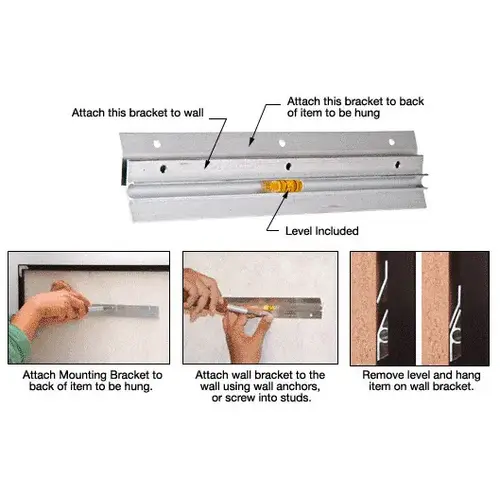 Attach this bracket to wall

Attach this bracket to back of item to be hung

Level Included

Attach Mounting Bracket to back of item to be hung.

Attach wall bracket to the wall using wall anchors, or screw into studs.

Remove level and hang item on wall bracket.