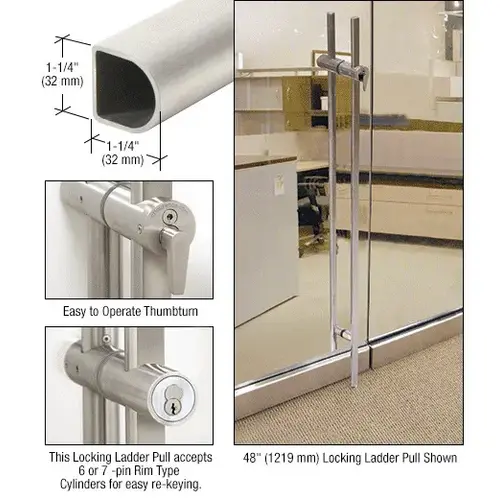 1-1/4"
(32 mm)

1-1/4"
(32 mm)

Easy to Operate Thumbturn

This Locking Ladder Pull accepts 6 or 7 -pin Rim Type Cylinders for easy re-keying.

48" (1219 mm) Locking Ladder Pull Shown