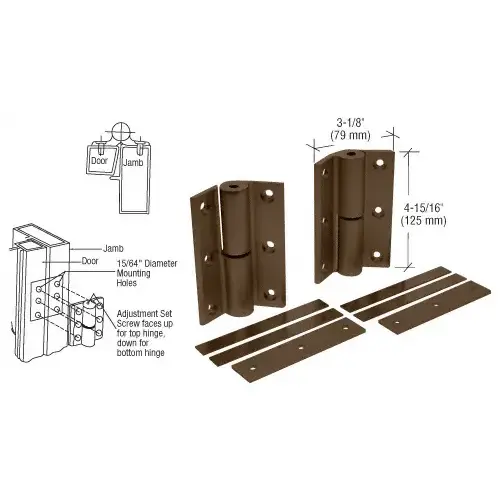 Door
Jamb

Jamb
Door
15/64" Diameter Mounting Holes
Adjustment Set Screw faces up for top hinge, down for bottom hinge

3-1/8"
(79 mm)

4-15/16"
(125 mm)