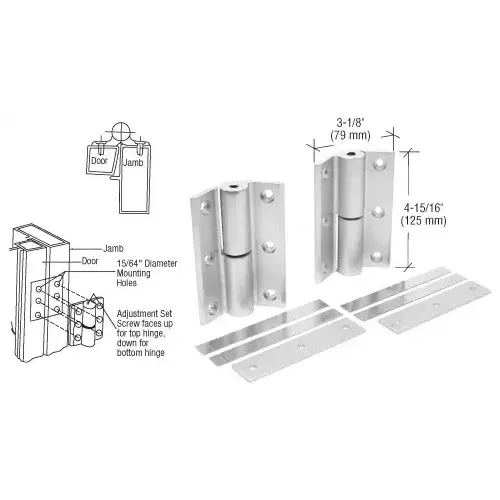 Door
Jamb

Jamb
Door
15/64" Diameter Mounting Holes
Adjustment Set Screw faces up for top hinge, down for bottom hinge

3-1/8"
(79 mm)

4-15/16"
(125 mm)