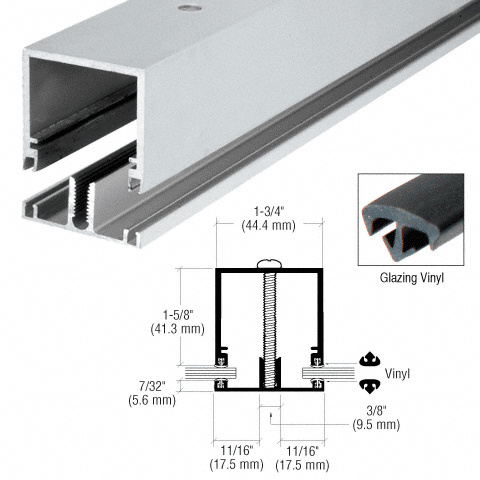 1-3/4"
(44.4 mm)

Glazing Vinyl

1-5/8"
(41.3 mm)

Vinyl

7/32"
(5.6 mm)

3/8"
(9.5 mm)

11/16"
(17.5 mm)

11/16"
(17.5 mm)