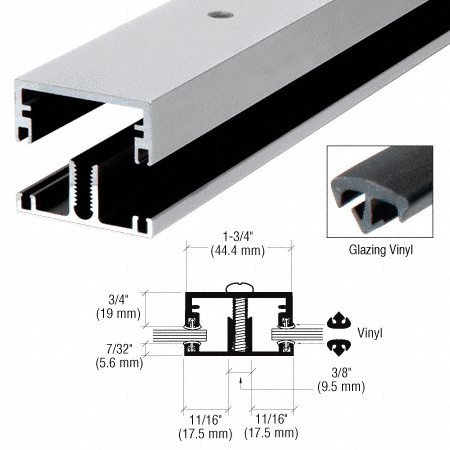 Glazing Vinyl

1-3/4"
(44.4 mm)

3/4"
(19 mm)

7/32"
(5.6 mm)

Vinyl

3/8"
(9.5 mm)

11/16"
(17.5 mm)

11/16"
(17.5 mm)