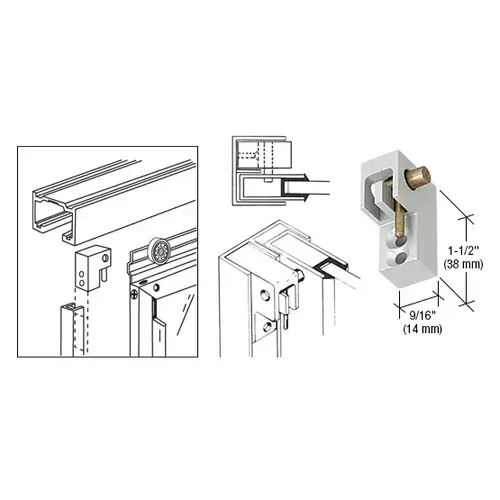 1-1/2"
(38 mm)

9/16"
(14 mm)