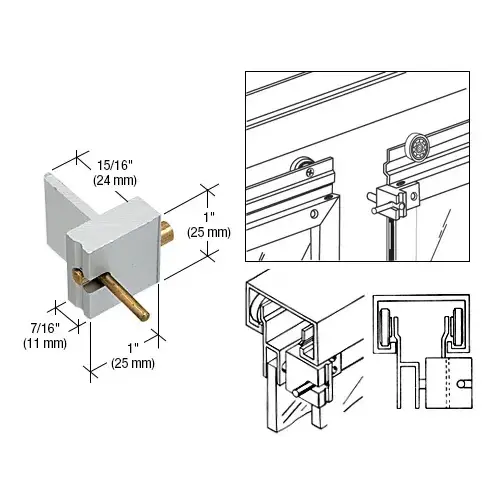 15/16"
(24 mm)

1"
(25 mm)

7/16"
(11 mm)

1"
(25 mm)