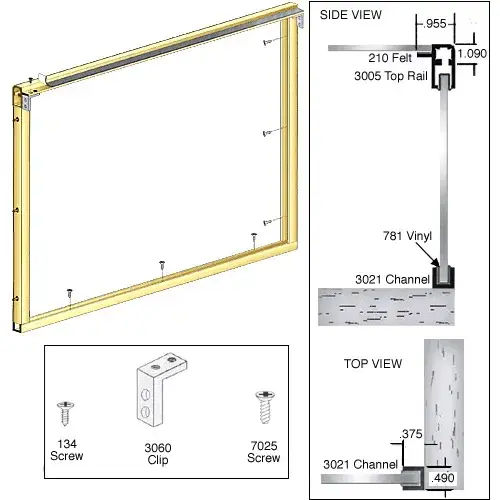 134
Screw

3060
Clip

7025
Screw

SIDE VIEW

.955

1.090

210 Felt

3005 Top Rail

781 Vinyl

3021 Channel

TOP VIEW

.375

3021 Channel

.490