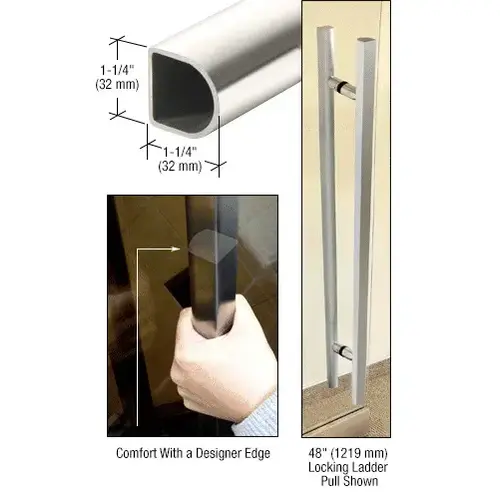 1-1/4"
(32 mm)

1-1/4"
(32 mm)

Comfort With a Designer Edge

48" (1219 mm)
Locking Ladder
Pull Shown