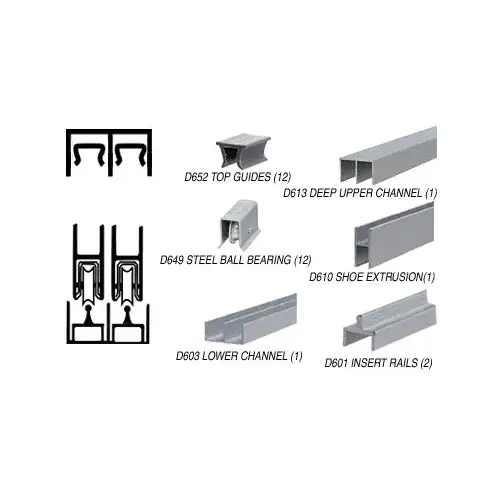 D652 TOP GUIDES (12)

D613 DEEP UPPER CHANNEL (1)

D649 STEEL BALL BEARING (12)

D610 SHOE EXTRUSION(1)

D603 LOWER CHANNEL (1)

D601 INSERT RAILS (2)