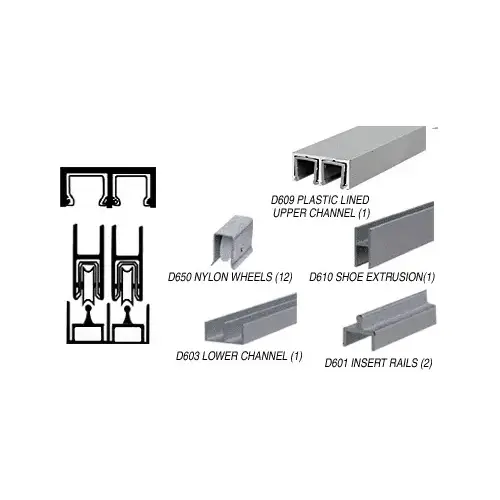 D609 PLASTIC LINED UPPER CHANNEL (1)

D650 NYLON WHEELS (12)

D610 SHOE EXTRUSION(1)

D603 LOWER CHANNEL (1)

D601 INSERT RAILS (2)