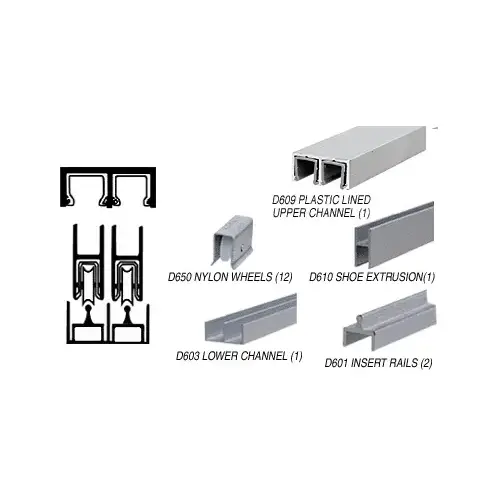 D609 PLASTIC LINED UPPER CHANNEL (1)

D650 NYLON WHEELS (12)

D610 SHOE EXTRUSION(1)

D603 LOWER CHANNEL (1)

D601 INSERT RAILS (2)