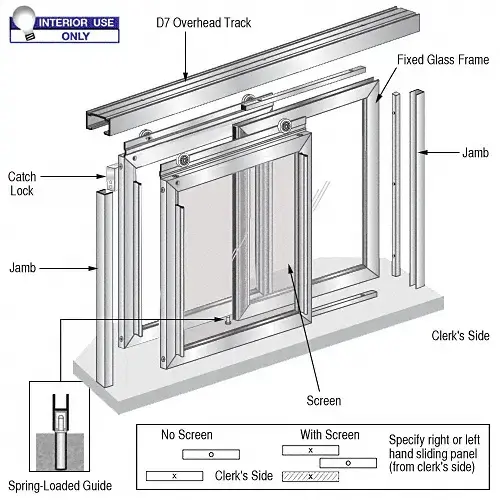 INTERIOR USE ONLY

D7 Overhead Track

Fixed Glass Frame

Jamb

Catch Lock

Jamb

Clerk's Side

Screen

Spring-Loaded Guide

No Screen

o

x

Clerk's Side

With Screen

x

o

x

Specify right or left hand sliding panel (from clerk's side)