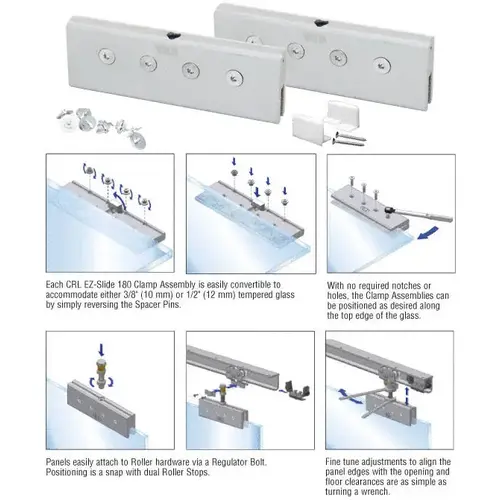 Each CRL EZ-Slide 180 Clamp Assembly is easily convertible to accommodate either 3/8" (10 mm) or 1/2" (12 mm) tempered glass by simply reversing the Spacer Pins.

With no required notches or holes, the Clamp Assemblies can be positioned as desired along the top edge of the glass.

Panels easily attach to Roller hardware via a Regulator Bolt. Positioning is a snap with dual Roller Stops.

Fine tune adjustments to align the panel edges with the opening and floor clearances are as simple as turning a wrench.