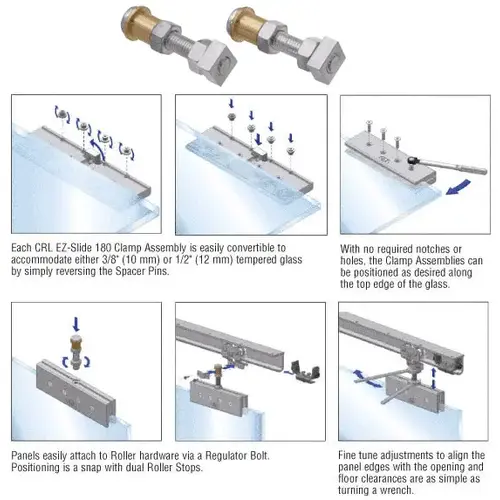 Each CRL EZ-Slide 180 Clamp Assembly is easily convertible to accommodate either 3/8" (10 mm) or 1/2" (12 mm) tempered glass by simply reversing the Spacer Pins.

With no required notches or holes, the Clamp Assemblies can be positioned as desired along the top edge of the glass.

Panels easily attach to Roller hardware via a Regulator Bolt. Positioning is a snap with dual Roller Stops.

Fine tune adjustments to align the panel edges with the opening and floor clearances are as simple as turning a wrench.