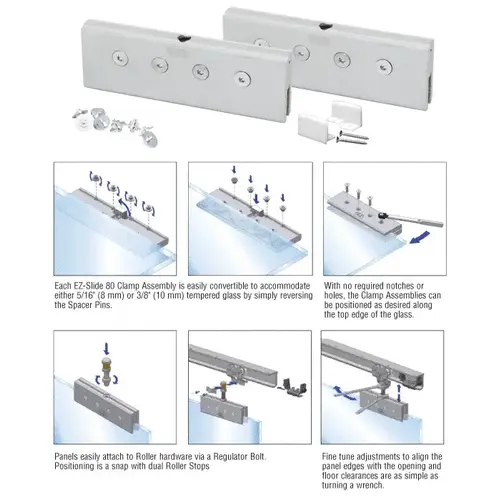 Each EZ-Slide 80 Clamp Assembly is easily convertible to accommodate either 5/16" (8 mm) or 3/8" (10 mm) tempered glass by simply reversing the Spacer Pins.

With no required notches or holes, the Clamp Assemblies can be positioned as desired along the top edge of the glass.

Panels easily attach to Roller hardware via a Regulator Bolt. Positioning is a snap with dual Roller Stops

Fine tune adjustments to align the panel edges with the opening and floor clearances are as simple as turning a wrench.