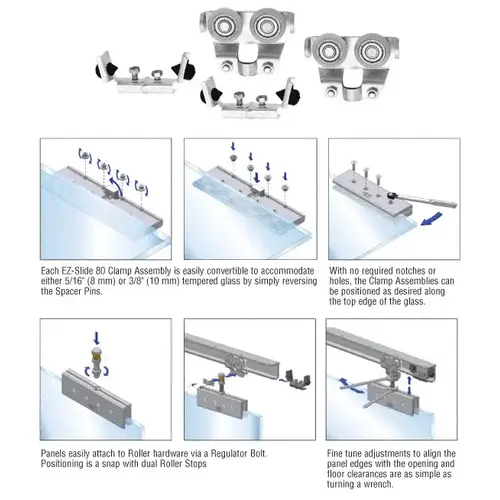 Each EZ-Slide 80 Clamp Assembly is easily convertible to accommodate either 5/16" (8 mm) or 3/8" (10 mm) tempered glass by simply reversing the Spacer Pins.

With no required notches or holes, the Clamp Assemblies can be positioned as desired along the top edge of the glass.

Panels easily attach to Roller hardware via a Regulator Bolt. Positioning is a snap with dual Roller Stops

Fine tune adjustments to align the panel edges with the opening and floor clearances are as simple as turning a wrench.