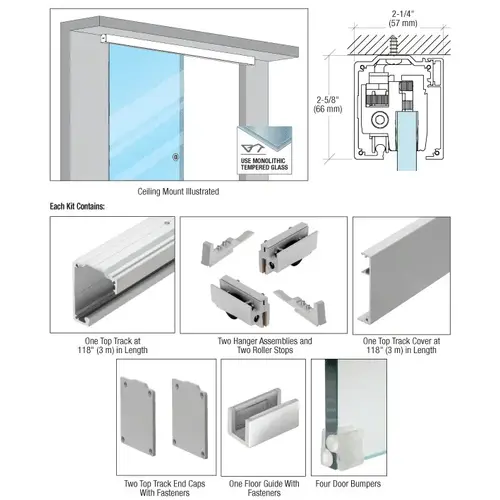 USE MONOLITHIC TEMPERED GLASS

Ceiling Mount Illustrated

2-1/4" (57 mm)

2-5/8" (66 mm)

Each Kit Contains:

One Top Track at 118" (3 m) in Length

Two Hanger Assemblies and Two Roller Stops

One Top Track Cover at 118" (3 m) in Length

Two Top Track End Caps With Fasteners

One Floor Guide With Fasteners

Four Door Bumpers