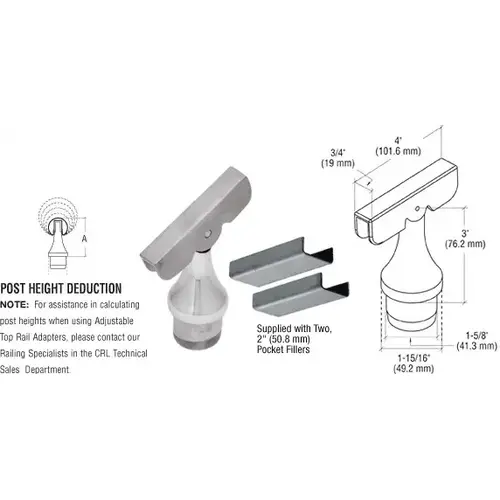 A

POST HEIGHT DEDUCTION

NOTE: For assistance in calculating post heights when using Adjustable Top Rail Adapters, please contact our Railing Specialists in the CRL Technical Sales Department.

Supplied with Two, 2" (50.8 mm) Pocket Fillers

3/4" (19 mm)

4" (101.6 mm)

3" (76.2 mm)

1-5/8" (41.3 mm)

1-15/16" (49.2 mm)