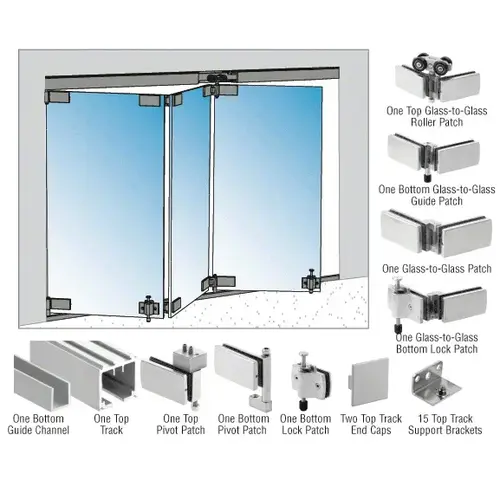 One Top Glass-to-Glass Roller Patch

One Bottom Glass-to-Glass Guide Patch

One Glass-to-Glass Patch

One Glass-to-Glass Bottom Lock Patch

One Bottom Guide Channel

One Top Track

One Top Pivot Patch

One Bottom Pivot Patch

One Bottom Lock Patch

Two Top Track End Caps

15 Top Track Support Brackets