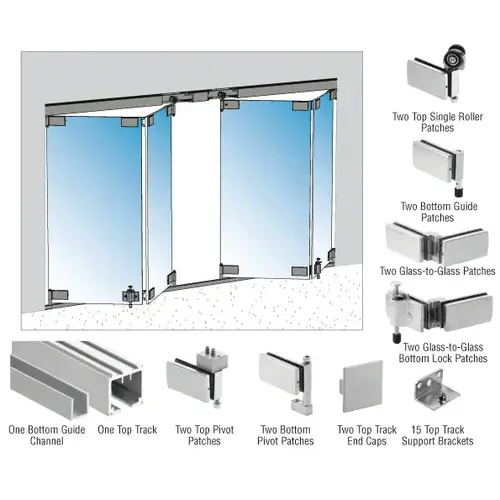 Two Top Single Roller Patches

Two Bottom Guide Patches

Two Glass-to-Glass Patches

Two Glass-to-Glass Bottom Lock Patches

One Bottom Guide Channel

One Top Track

Two Top Pivot Patches

Two Bottom Pivot Patches

Two Top Track End Caps

15 Top Track Support Brackets