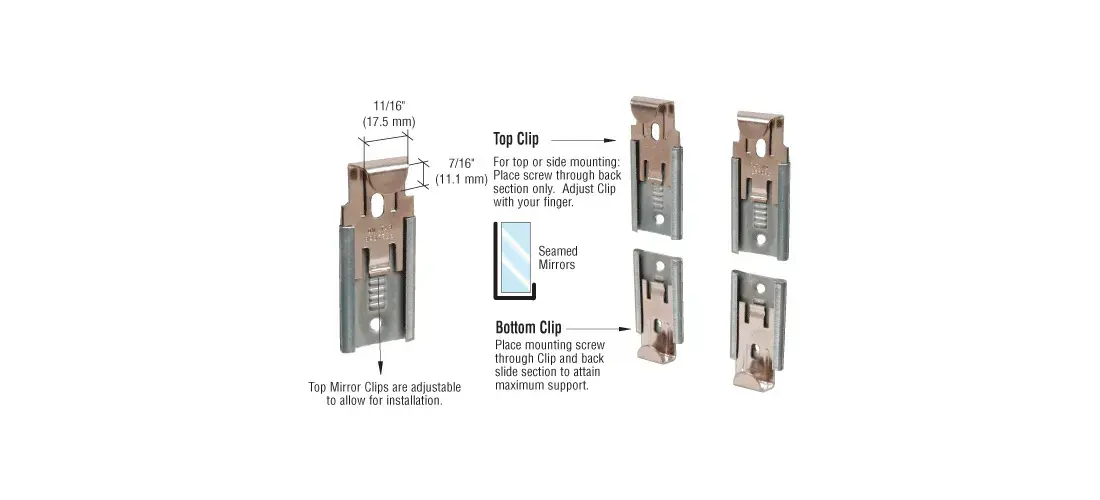 11/16"
(17.5 mm)

7/16"
(11.1 mm)

Top Mirror Clips are adjustable to allow for installation.

Top Clip

For top or side mounting: Place screw through back section only. Adjust Clip with your finger.

Seamed Mirrors

Bottom Clip

Place mounting screw through Clip and back slide section to attain maximum support.