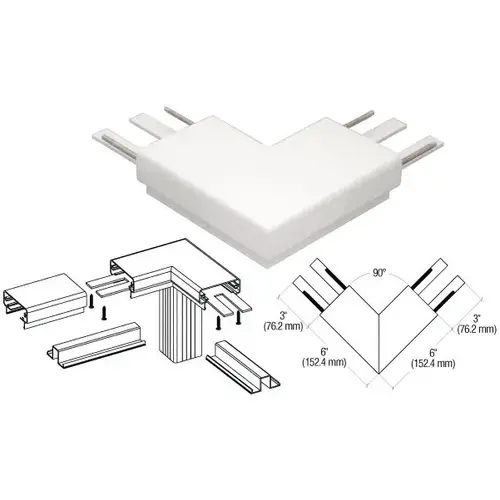 90°

3"
(76.2 mm)

3"
(76.2 mm)

6"
(152.4 mm)

6"
(152.4 mm)