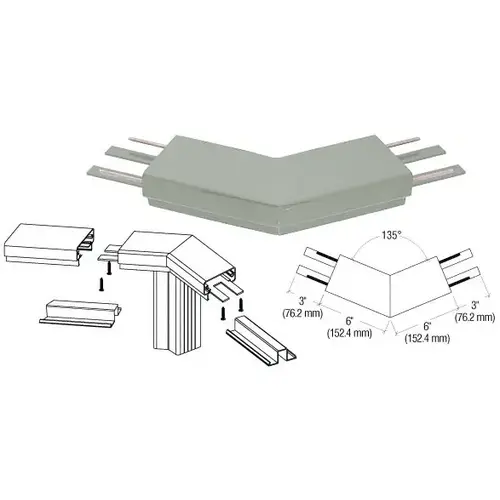 135°

3"
(76.2 mm)

6"
(152.4 mm)

6"
(152.4 mm)

3"
(76.2 mm)