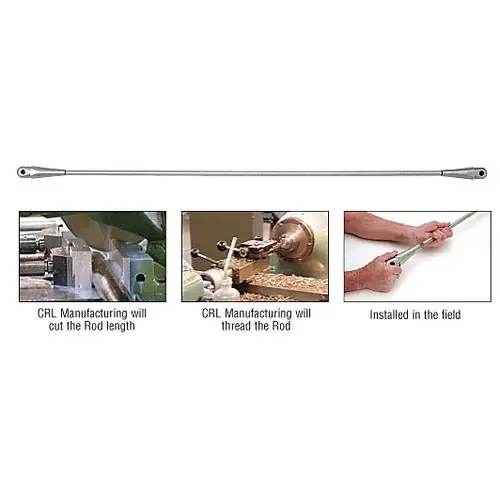 CRL Manufacturing will cut the Rod length

CRL Manufacturing will thread the Rod

Installed in the field