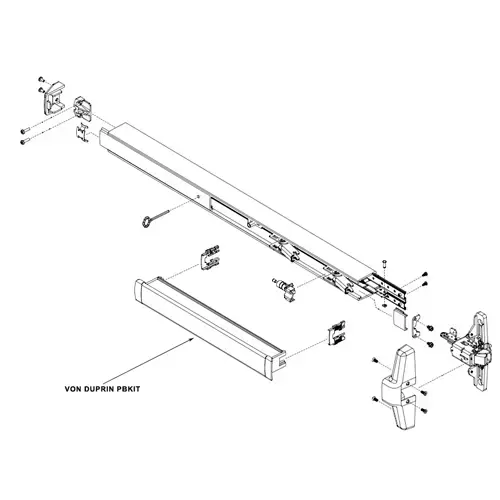 VON DUPRIN PBKIT