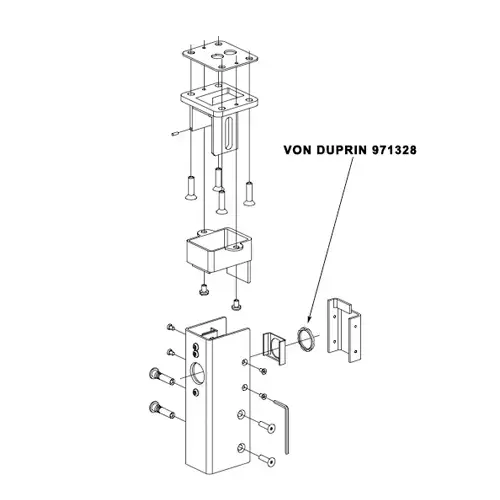 VON DUPRIN 971328