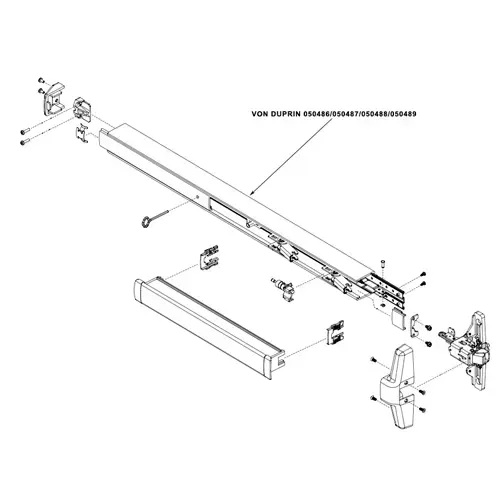 VON DUPRIN 050486/050487/050488/050489