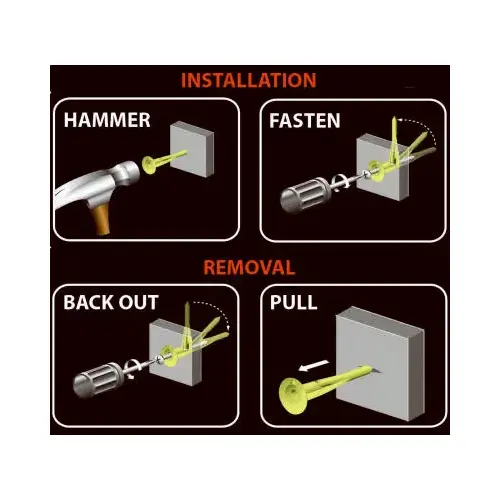 INSTALLATION

HAMMER

FASTEN

REMOVAL

BACK OUT

PULL