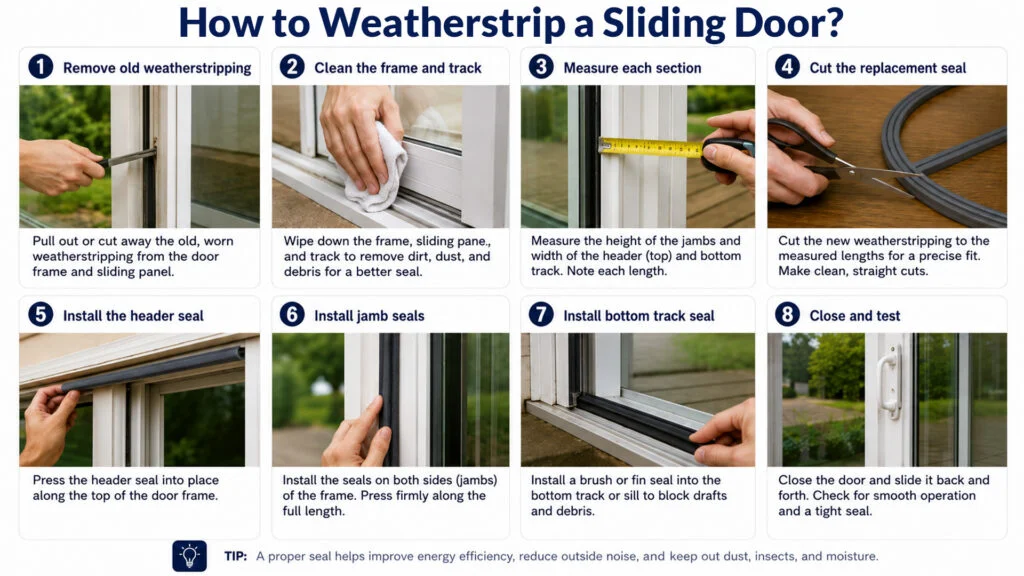 How to Weatherstrip a Sliding Door?

1 Remove old weatherstripping

Pull out or cut away the old, worn weatherstripping from the door frame and sliding panel.

2 Clean the frame and track

Wipe down the frame, sliding pane., and track to remove dirt, dust, and debris for a better seal.

3 Measure each section

Measure the height of the jambs and width of the header (top) and bottom track. Note each length.

4 Cut the replacement seal

Cut the new weatherstripping to the measured lengths for a precise fit. Make clean, straight cuts.

5 Install the header seal

Press the header seal into place along the top of the door frame.

6 Install jamb seals

Install the seals on both sides (jambs) of the frame. Press firmly along the full length.

7 Install bottom track seal

Install a brush or fin seal into the bottom track or sill to block drafts and debris.

8 Close and test

Close the door and slide it back and forth. Check for smooth operation and a tight seal.

TIP: A proper seal helps improve energy efficiency, reduce outside noise, and keep out dust, insects, and moisture.